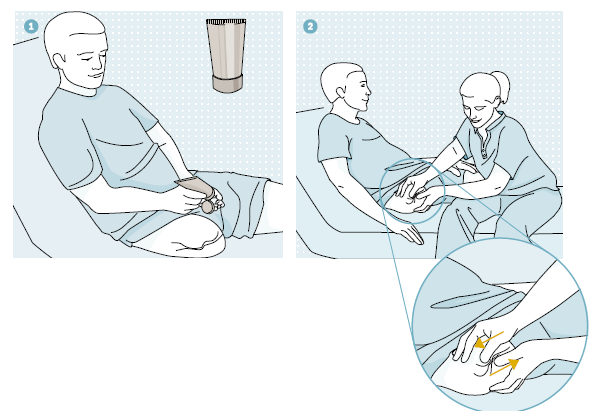 1

2